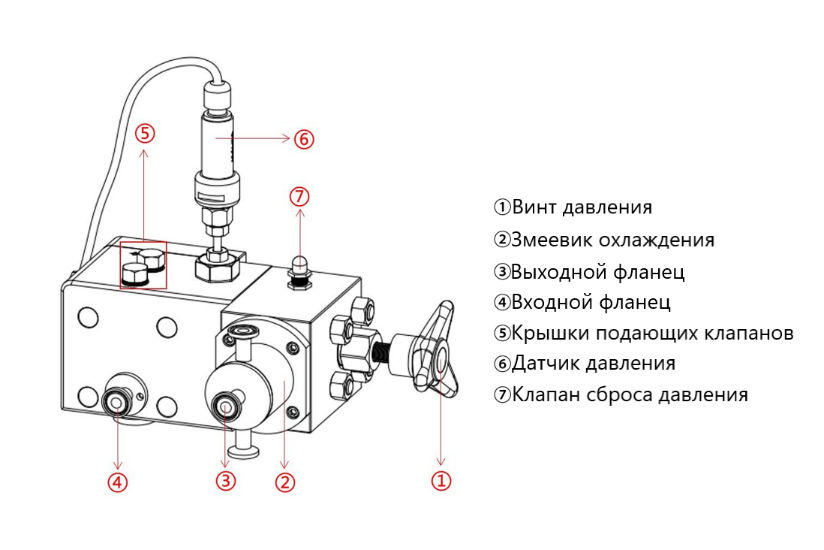 ⑤
⑥
⑦
④
③
②
①

①Винт давления
②Змеевик охлаждения
③Выходной фланец
④Входной фланец
⑤Крышки подающих клапанов
⑥Датчик давления
⑦Клапан сброса давления