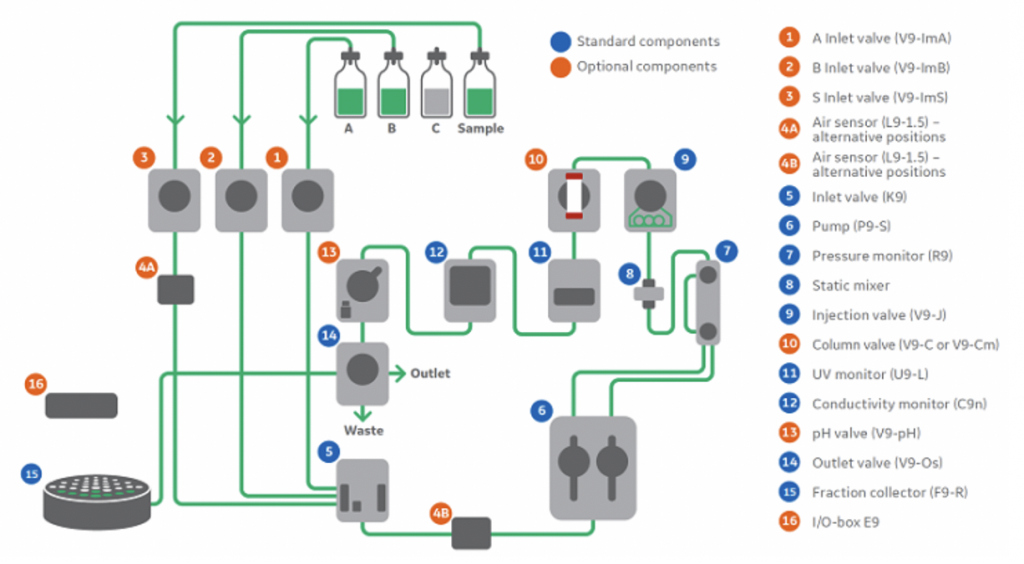 Standard components
Optional components

A
B
C
Sample

3
2
1
4A
10
9
13
12
11
8
7
14
Outlet
Waste
16
15
5
6
4B

1 A Inlet valve (V9-ImA)
2 B Inlet valve (V9-ImB)
3 S Inlet valve (V9-ImS)
4A Air sensor (L9-1.5) – alternative positions
4B Air sensor (L9-1.5) – alternative positions
5 Inlet valve (K9)
6 Pump (P9-S)
7 Pressure monitor (R9)
8 Static mixer
9 Injection valve (V9-J)
10 Column valve (V9-C or V9-Cm)
11 UV monitor (U9-L)
12 Conductivity monitor (C9n)
13 pH valve (V9-pH)
14 Outlet valve (V9-Os)
15 Fraction collector (F9-R)
16 I/O-box E9